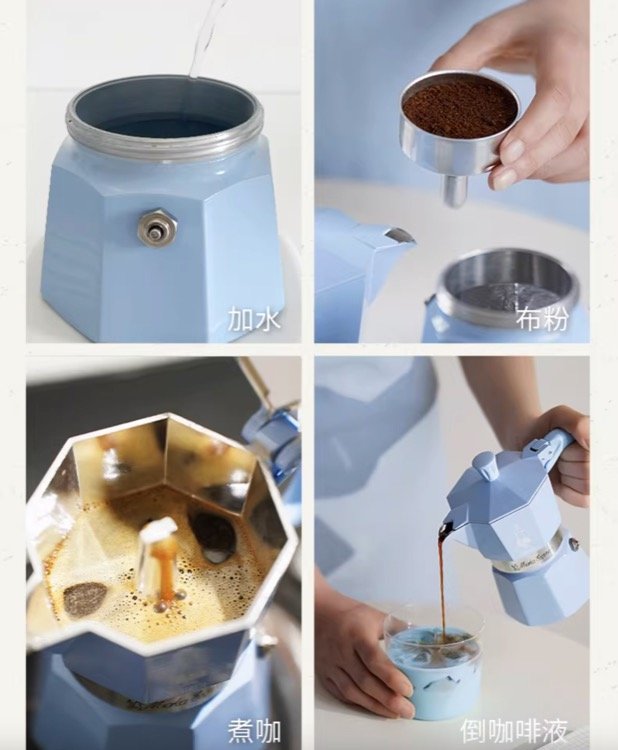 加水

布粉

煮咖

倒咖啡液